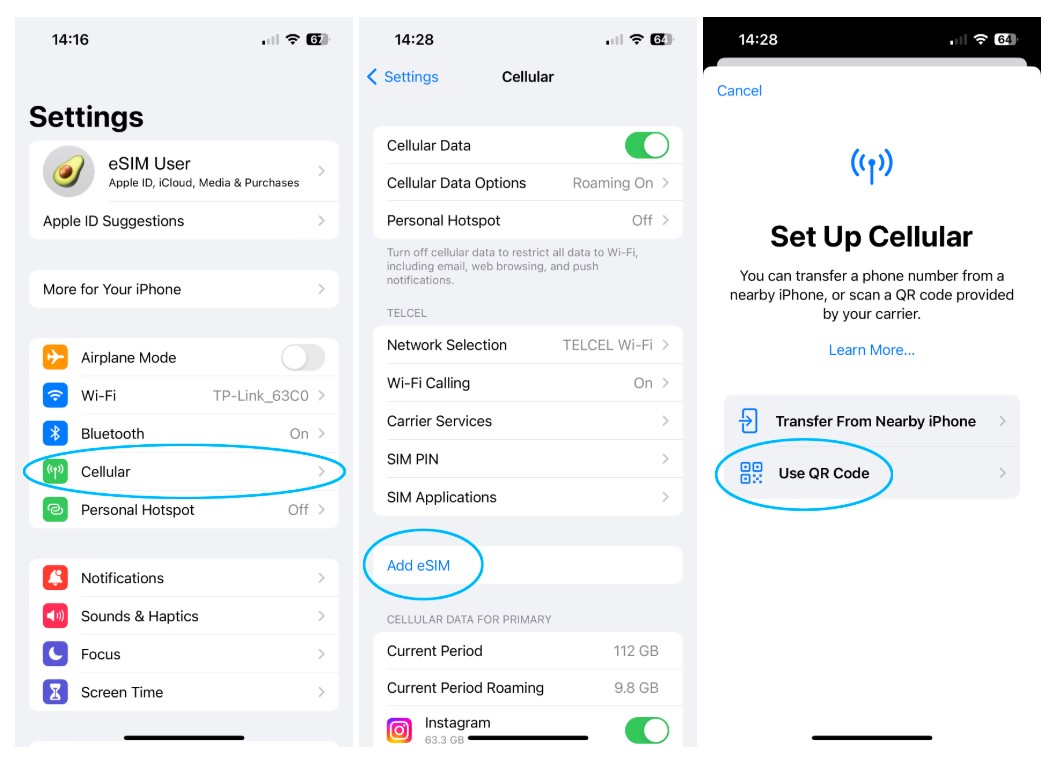 14:16 67

Settings

eSIM User
Apple ID, iCloud, Media & Purchases

Apple ID Suggestions

More for Your iPhone

Airplane Mode
Wi-Fi TP-Link_63C0
Bluetooth On
Cellular
Personal Hotspot Off

Notifications
Sounds & Haptics
Focus
Screen Time

14:28 64

Settings Cellular

Cellular Data
Cellular Data Options Roaming On
Personal Hotspot Off

Turn off cellular data to restrict all data to Wi-Fi, including email, web browsing, and push notifications.

TELCEL

Network Selection TELCEL Wi-Fi
Wi-Fi Calling On
Carrier Services
SIM PIN
SIM Applications

Add eSIM

CELLULAR DATA FOR PRIMARY

Current Period 112 GB
Current Period Roaming 9.8 GB
Instagram
63.3 GB

14:28 64

Cancel

Set Up Cellular

You can transfer a phone number from a nearby iPhone, or scan a QR code provided by your carrier.

Learn More...

Transfer From Nearby iPhone
Use QR Code